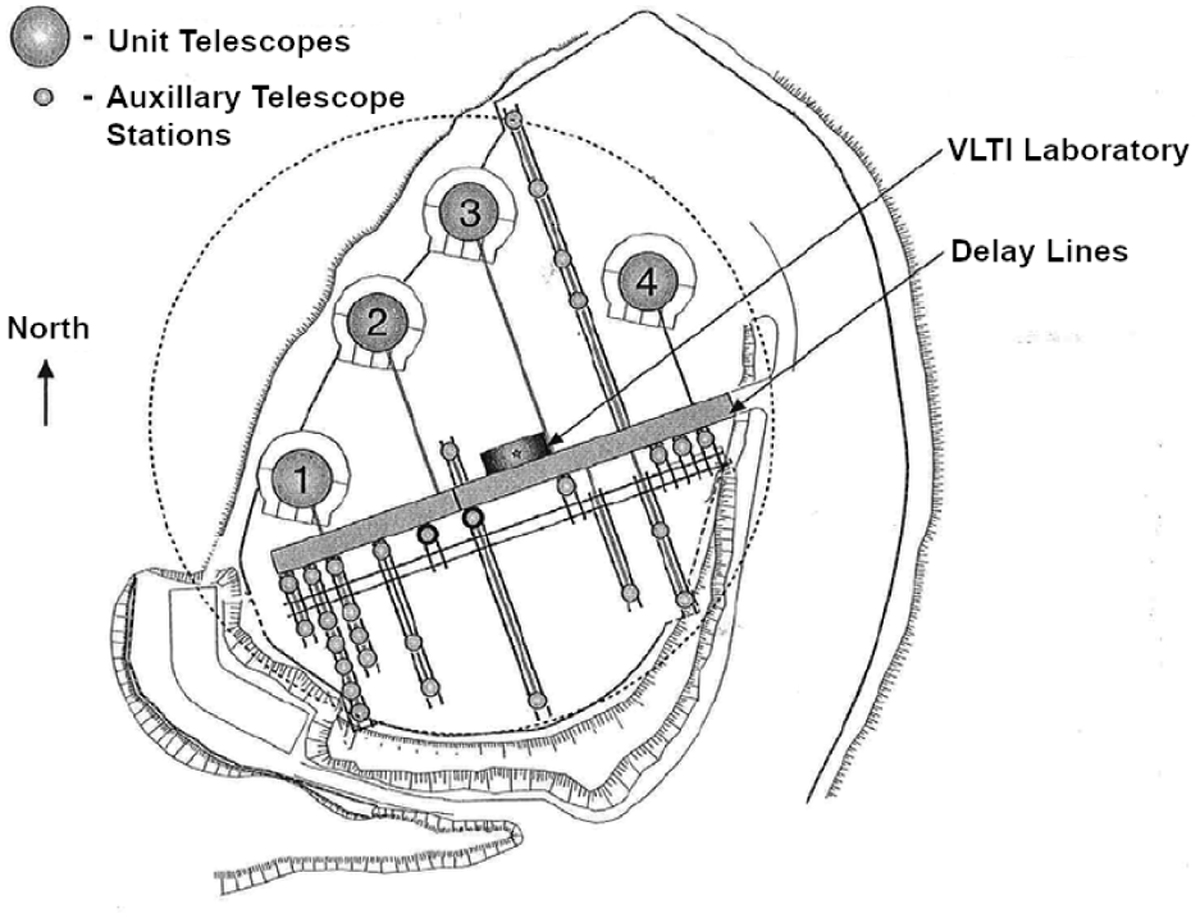 - Unit Telescopes

- Auxillary Telescope Stations

VLTI Laboratory

Delay Lines

North

3

4

2

1