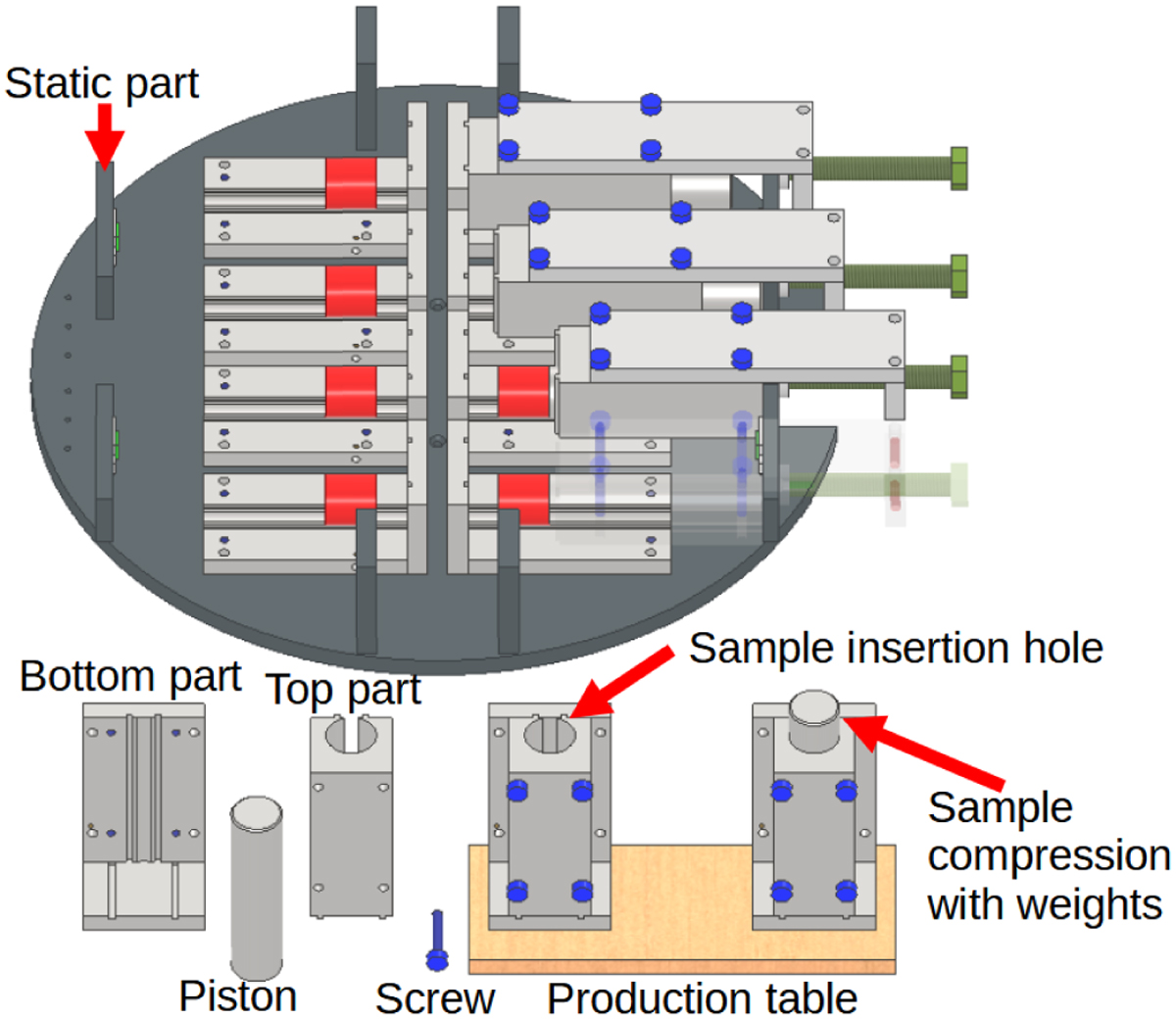 Static part

Sample insertion hole

Bottom part

Top part

Sample compression with weights

Piston

Screw

Production table