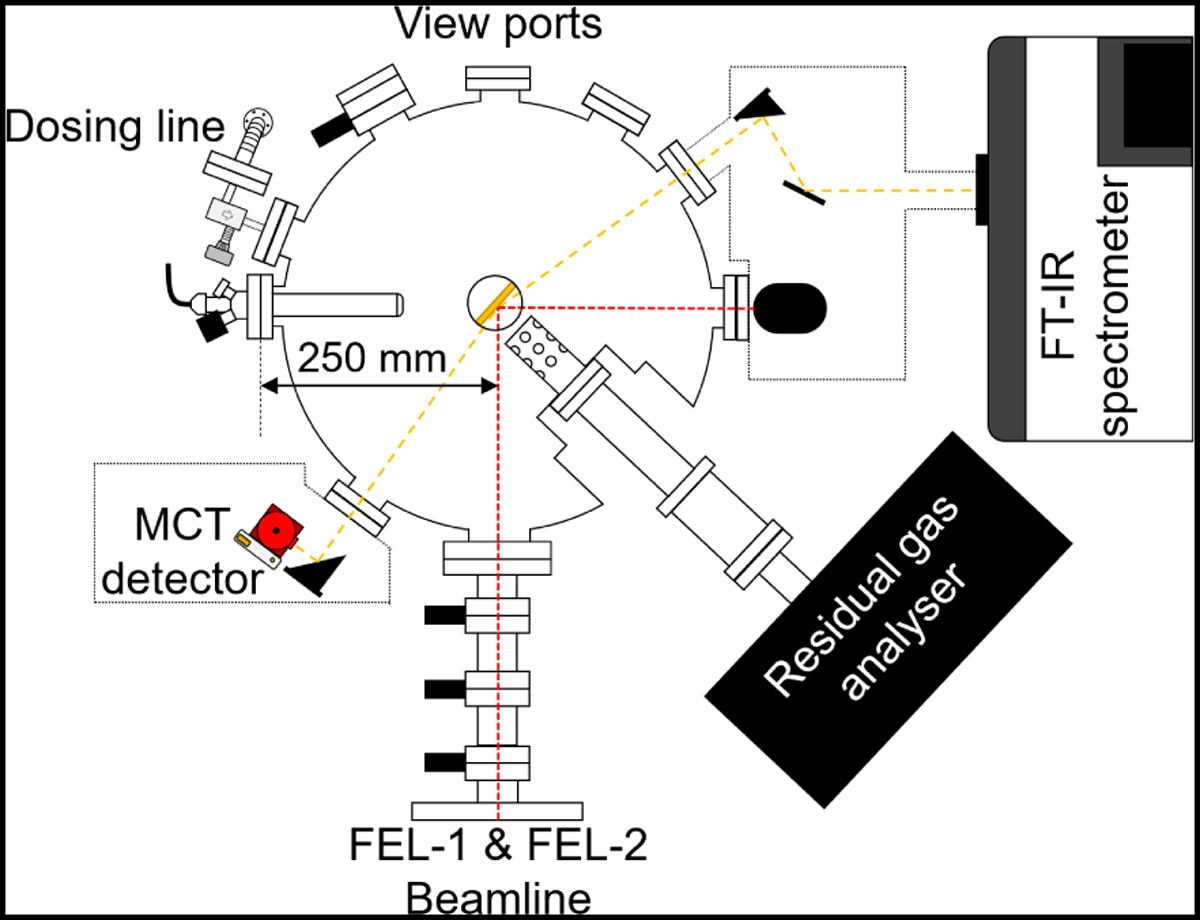 View ports

Dosing line

FT-IR spectrometer

250 mm

MCT detector

Residual gas analyser

FEL-1 & FEL-2 Beamline