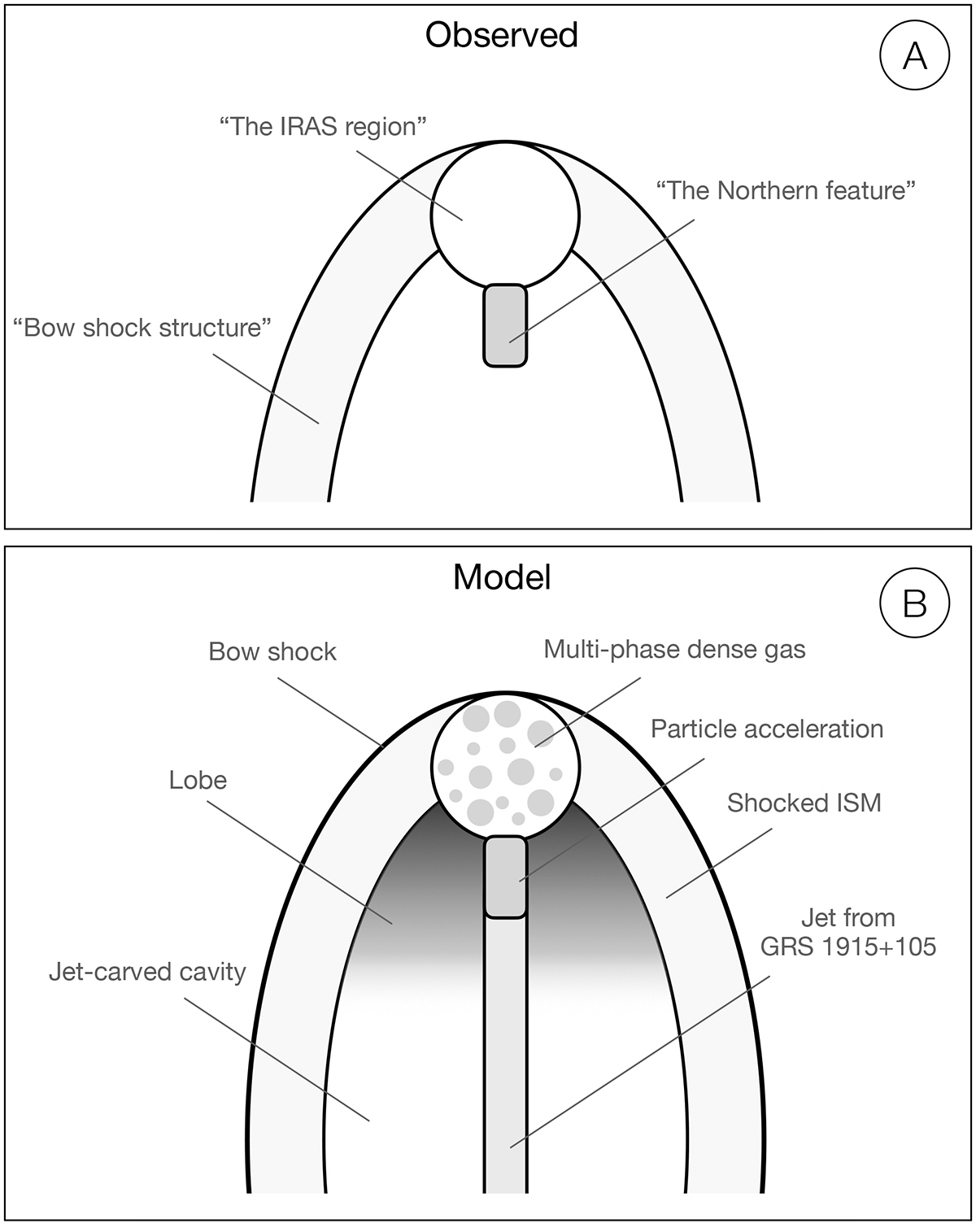 Observed

A

“The IRAS region”

“The Northern feature”

“Bow shock structure”

Model

B

Bow shock

Multi-phase dense gas

Particle acceleration

Lobe

Shocked ISM

Jet from GRS 1915+105

Jet-carved cavity